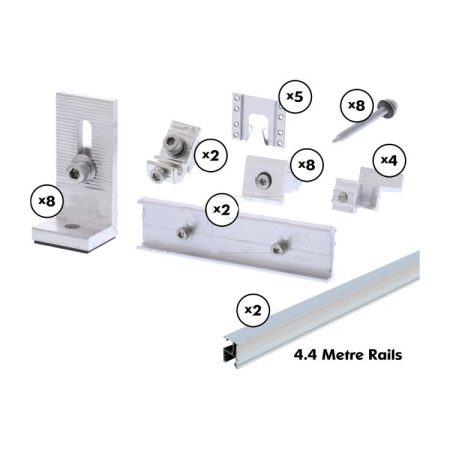 ×5

×8

×2

×8

×4

×8

×2

×2

4.4 Metre Rails